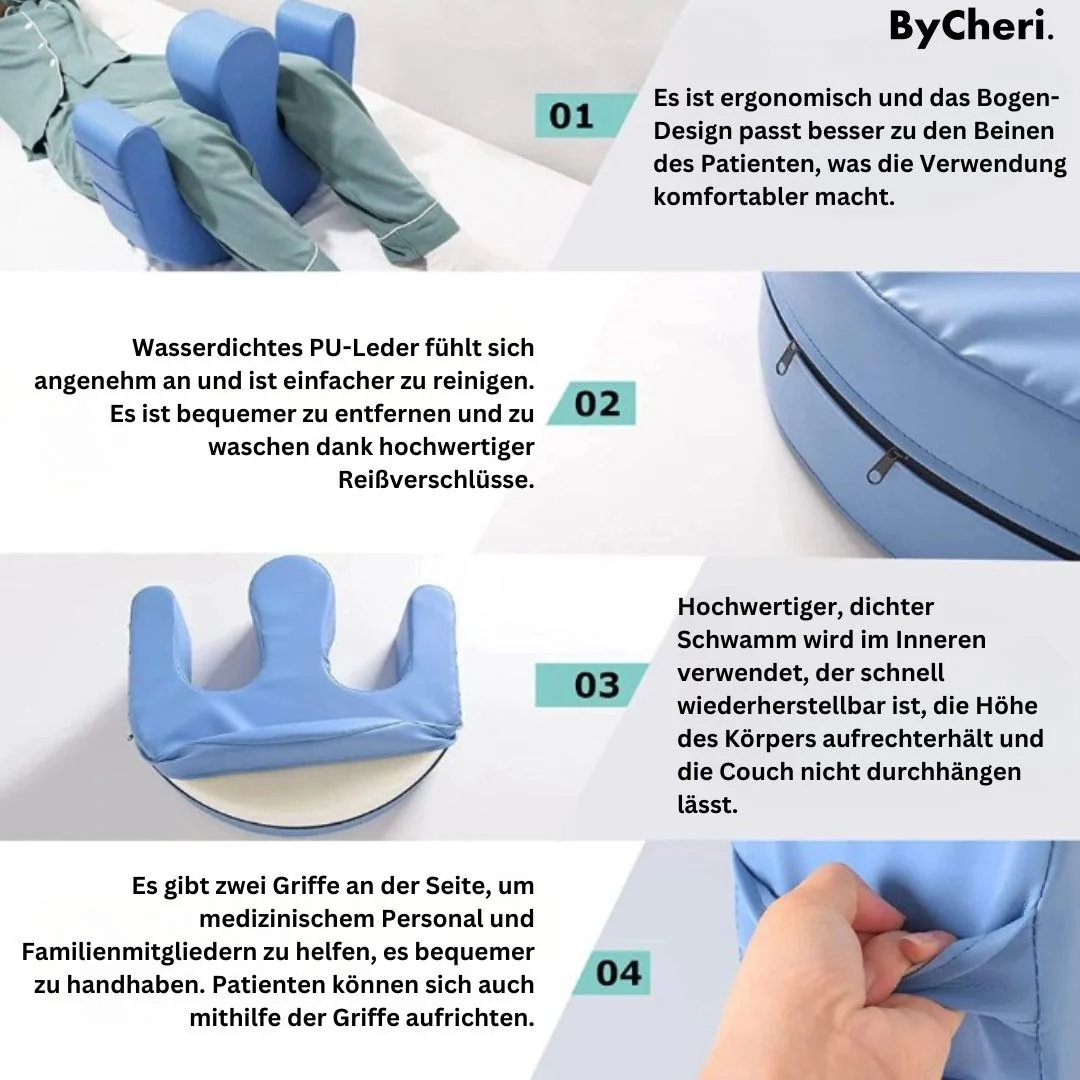 ByCheri.

01

Es ist ergonomisch und das Bogen-Design passt besser zu den Beinen des Patienten, was die Verwendung komfortabler macht.

Wasserdichtes PU-Leder fühlt sich angenehm an und ist einfacher zu reinigen. Es ist bequemer zu entfernen und zu waschen dank hochwertiger Reißverschlüsse.

02

03

Hochwertiger, dichter Schwamm wird im Inneren verwendet, der schnell wiederherstellbar ist, die Höhe des Körpers aufrechterhält und die Couch nicht durchhängen lässt.

Es gibt zwei Griffe an der Seite, um medizinischem Personal und Familienmitgliedern zu helfen, es bequemer zu handhaben. Patienten können sich auch mithilfe der Griffe aufrichten.

04